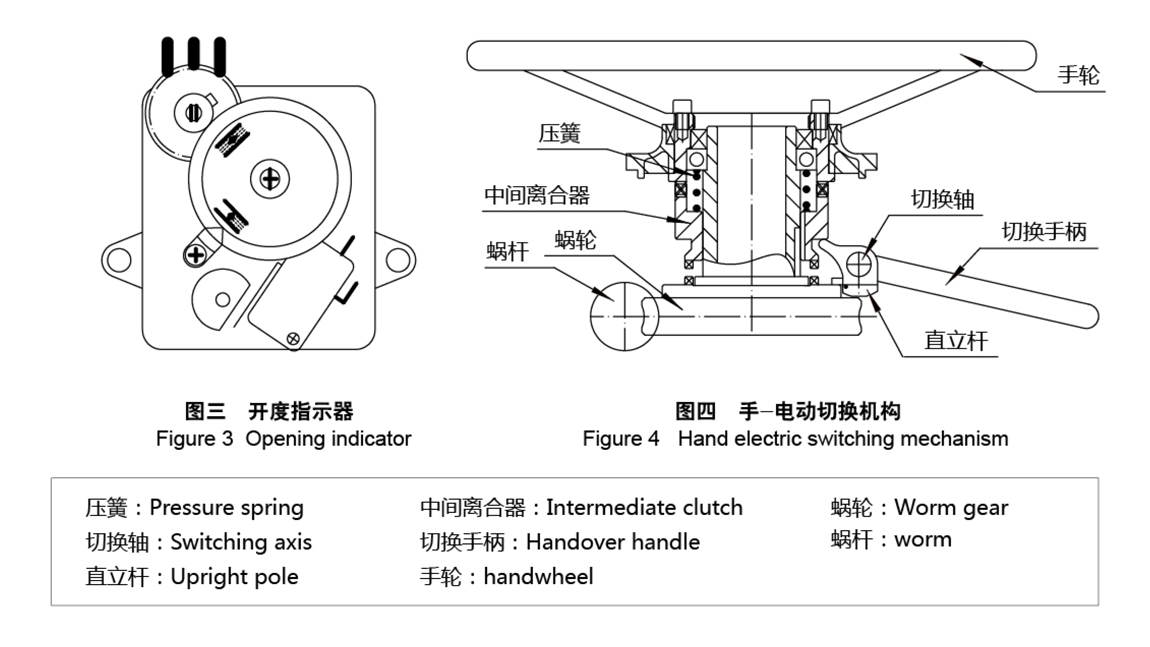 手轮

压簧

中间离合器

切换轴

切换手柄

蜗杆

蜗轮

直立杆

图三 开度指示器
Figure 3 Opening indicator

图四 手–电动切换机构
Figure 4 Hand electric switching mechanism

压簧：Pressure spring
切换轴：Switching axis
直立杆：Upright pole

中间离合器：Intermediate clutch
切换手柄：Handover handle
手轮：handwheel

蜗轮：Worm gear
蜗杆：worm