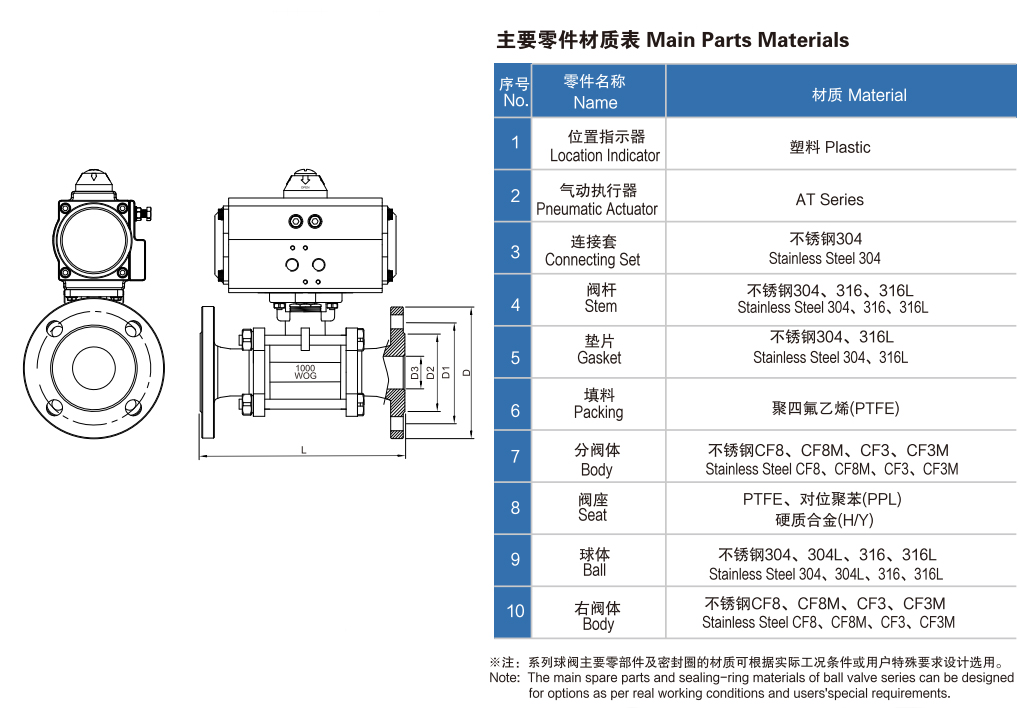 1000
WOG

D3
D2
D1
D

L

主要零件材质表 Main Parts Materials

| 序号 No. | 零件名称 Name | 材质 Material |
|---|---|---|
| 1 | 位置指示器 Location Indicator | 塑料 Plastic |
| 2 | 气动执行器 Pneumatic Actuator | AT Series |
| 3 | 连接套 Connecting Set | 不锈钢304 Stainless Steel 304 |
| 4 | 阀杆 Stem | 不锈钢304、316、316L Stainless Steel 304、316、316L |
| 5 | 垫片 Gasket | 不锈钢304、316L Stainless Steel 304、316L |
| 6 | 填料 Packing | 聚四氟乙烯(PTFE) |
| 7 | 分阀体 Body | 不锈钢CF8、CF8M、CF3、CF3M Stainless Steel CF8、CF8M、CF3、CF3M |
| 8 | 阀座 Seat | PTFE、对位聚苯(PPL) 硬质合金(H/Y) |
| 9 | 球体 Ball | 不锈钢304、304L、316、316L Stainless Steel 304、304L、316、316L |
| 10 | 右阀体 Body | 不锈钢CF8、CF8M、CF3、CF3M Stainless Steel CF8、CF8M、CF3、CF3M |

※注：系列球阀主要零部件及密封圈的材质可根据实际工况条件或用户特殊要求设计选用。
Note: The main spare parts and sealing-ring materials of ball valve series can be designed for options as per real working conditions and users'special requirements.